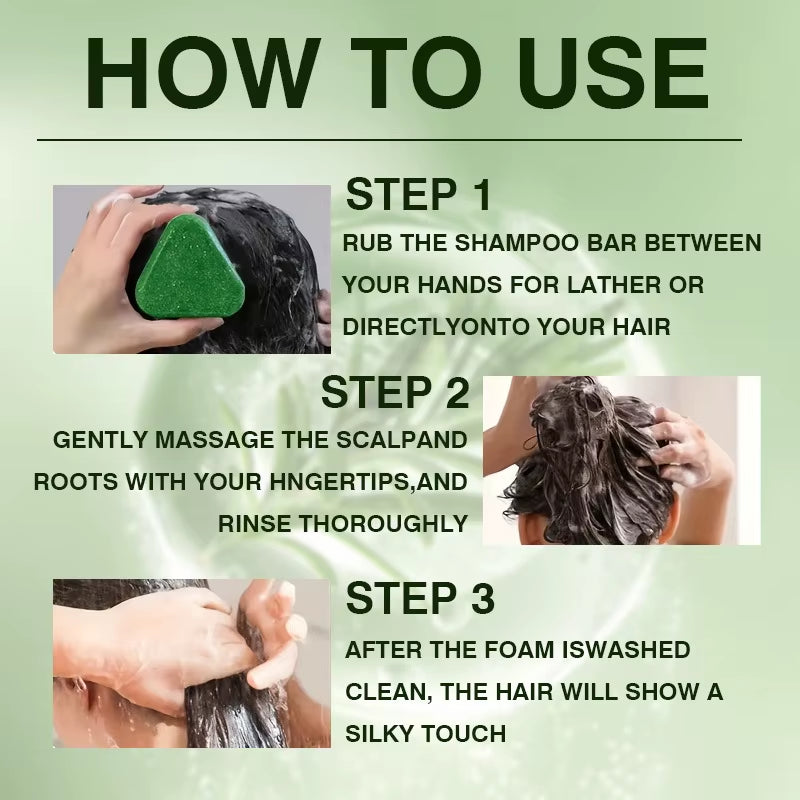 HOW TO USE

STEP 1
RUB THE SHAMPOO BAR BETWEEN YOUR HANDS FOR LATHER OR DIRECTLYONTO YOUR HAIR

STEP 2
GENTLY MASSAGE THE SCALPAND ROOTS WITH YOUR HNGERTIPS,AND RINSE THOROUGHLY

STEP 3
AFTER THE FOAM ISWASHED CLEAN, THE HAIR WILL SHOW A SILKY TOUCH